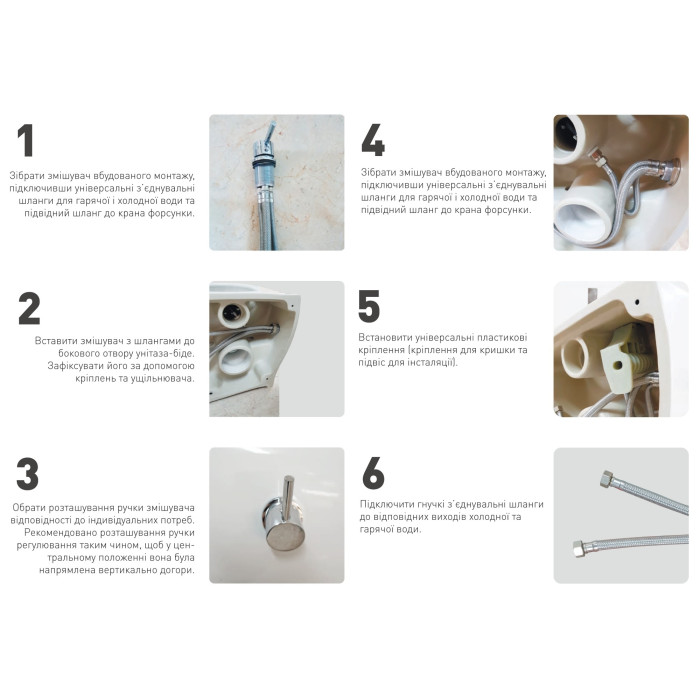 1

Зібрати змішувач вбудованого монтажу, підключивши універсальні з'єднувальні шланги для гарячої і холодної води та підвідний шланг до крана форсунки.

2

Вставити змішувач з шлангами до бокового отвору унітаза-біде. Зафіксувати його за допомогою кріплень та ущільнювача.

3

Обрати розташування ручки змішувача відповідності до індивідуальних потреб. Рекомендовано розташування ручки регулювання таким чином, щоб у центральному положенні вона була напрямлена вертикально догори.

4

Зібрати змішувач вбудованого монтажу, підключивши універсальні з'єднувальні шланги для гарячої і холодної води та підвідний шланг до крана форсунки.

5

Встановити універсальні пластикові кріплення (кріплення для кришки та підвіс для інсталяції).

6

Підключити гнучкі з'єднувальні шланги до відповідних виходів холодної та гарячої води.